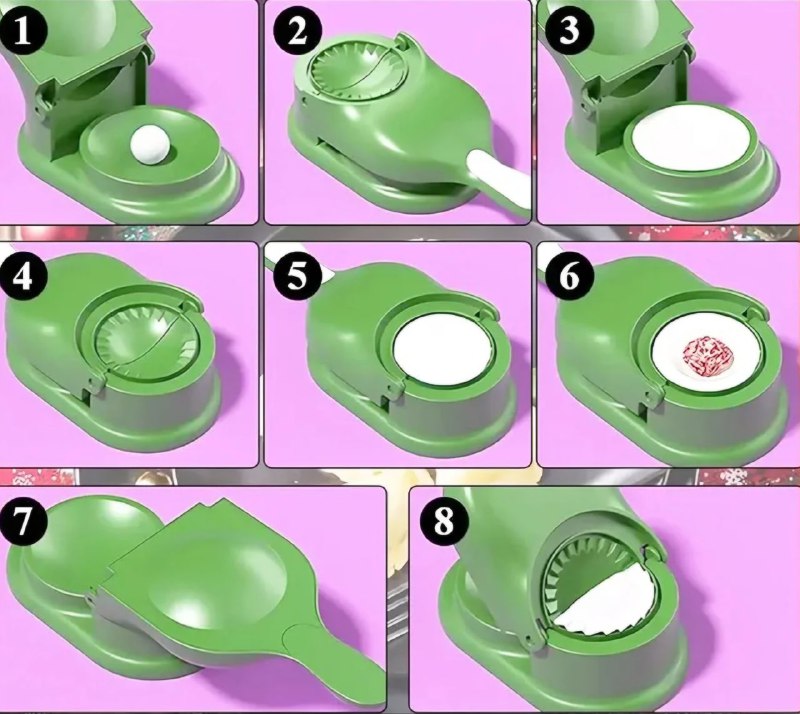 1
2
3
4
5
6
7
8